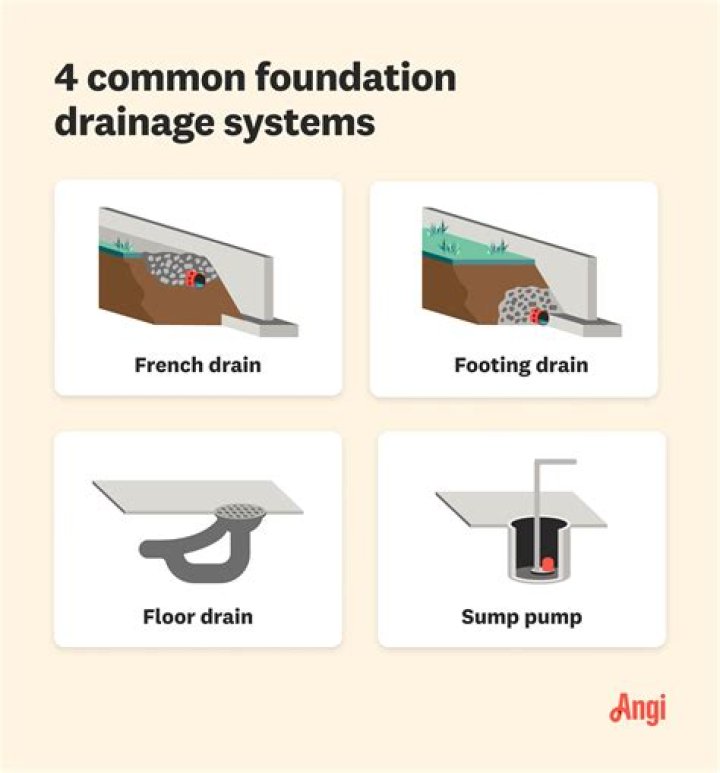 4 common foundation drainage systems

French drain

Footing drain

Floor drain

Sump pump

Angi