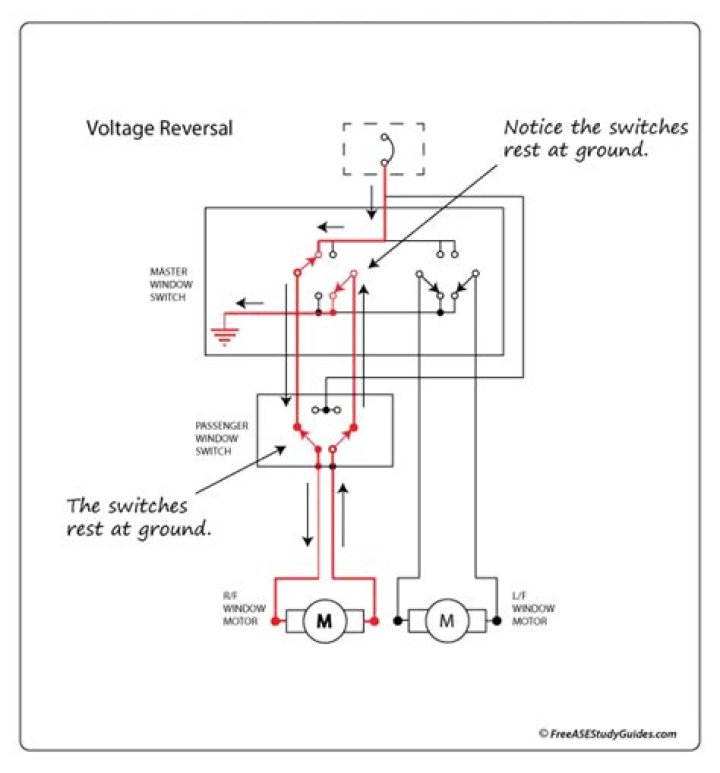 Voltage Reversal

Notice the switches rest at ground.

MASTER WINDOW SWITCH

PASSENGER WINDOW SWITCH

The switches rest at ground.

R/F WINDOW MOTOR

M

M

L/F WINDOW MOTOR

© FreeASEStudyGuides.com