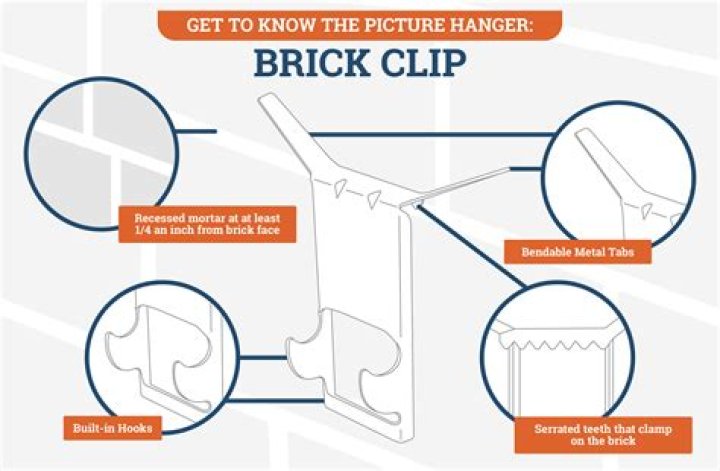 GET TO KNOW THE PICTURE HANGER:

BRICK CLIP

Recessed mortar at at least 1/4 an inch from brick face

Bendable Metal Tabs

Built-in Hooks

Serrated teeth that clamp on the brick