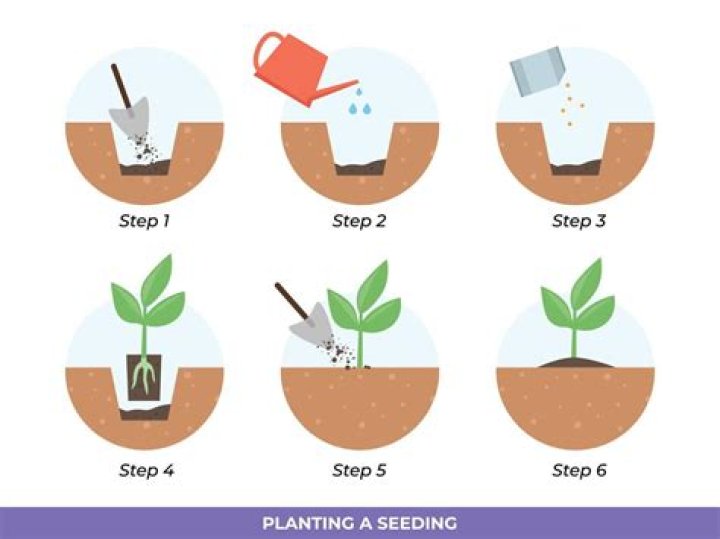 Step 1
Step 2
Step 3
Step 4
Step 5
Step 6
PLANTING A SEEDING