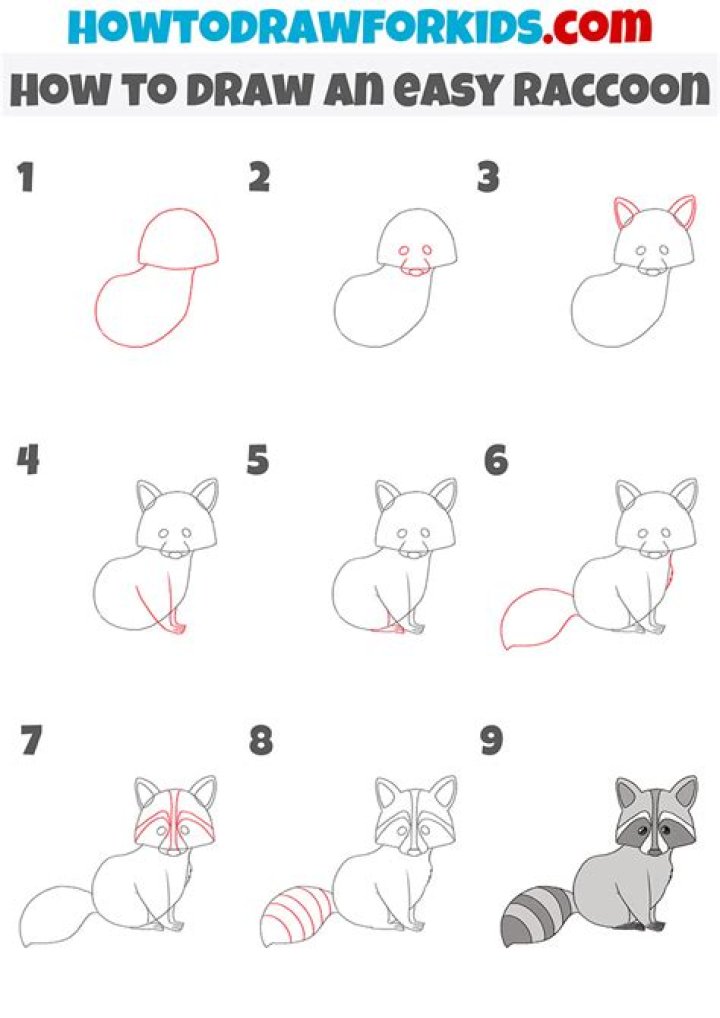 HOWTODRAWFORKIDS.com

HOW TO DRAW AN EASY RACCOON

1

2

3

4

5

6

7

8

9