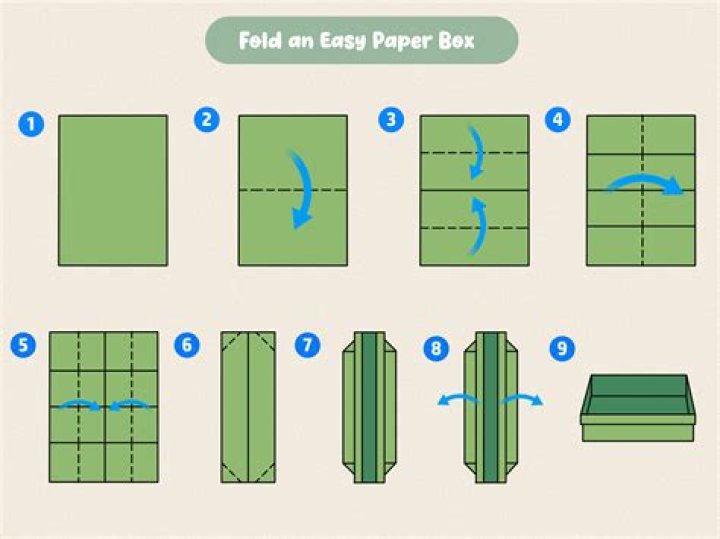 Fold an Easy Paper Box

1

2

3

4

5

6

7

8

9