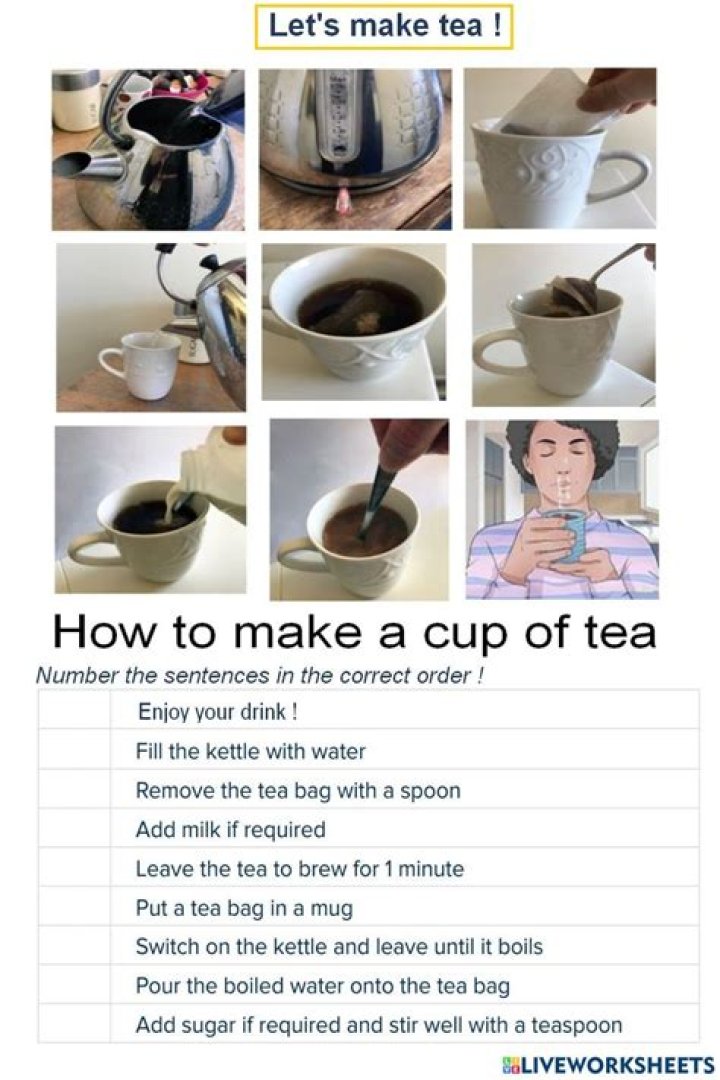 Let's make tea !

How to make a cup of tea

Number the sentences in the correct order !

| | |
|---|---|
| | Enjoy your drink ! |
| | Fill the kettle with water |
| | Remove the tea bag with a spoon |
| | Add milk if required |
| | Leave the tea to brew for 1 minute |
| | Put a tea bag in a mug |
| | Switch on the kettle and leave until it boils |
| | Pour the boiled water onto the tea bag |
| | Add sugar if required and stir well with a teaspoon |

LIVEWORKSHEETS