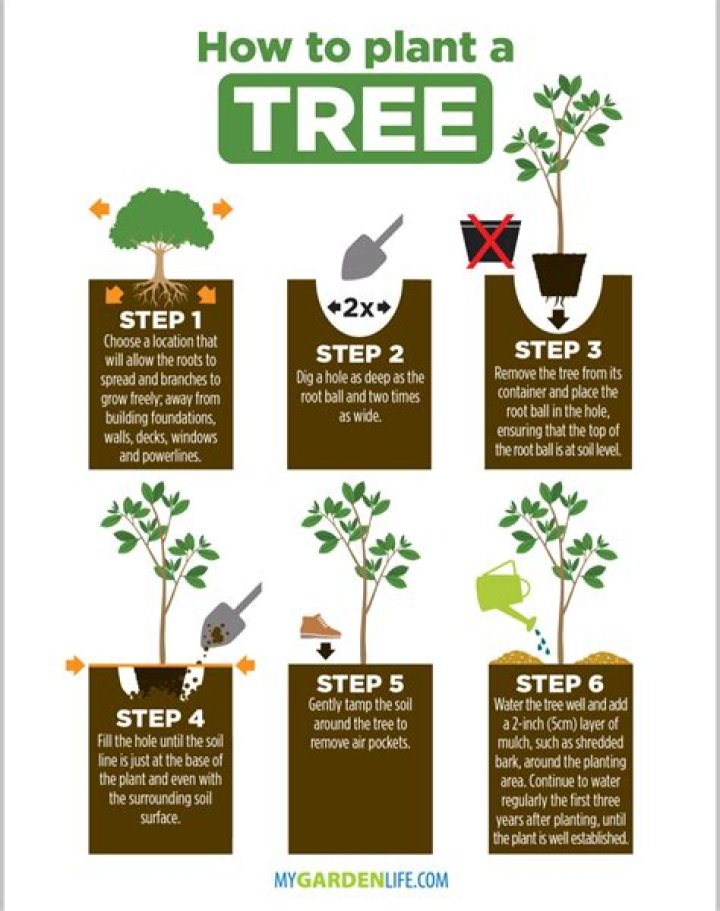 How to plant a

TREE

STEP 1
Choose a location that will allow the roots to spread and branches to grow freely; away from building foundations, walls, decks, windows and powerlines.

2x

STEP 2
Dig a hole as deep as the root ball and two times as wide.

STEP 3
Remove the tree from its container and place the root ball in the hole, ensuring that the top of the root ball is at soil level.

STEP 4
Fill the hole until the soil line is just at the base of the plant and even with the surrounding soil surface.

STEP 5
Gently tamp the soil around the tree to remove air pockets.

STEP 6
Water the tree well and add a 2-inch (5cm) layer of mulch, such as shredded bark, around the planting area. Continue to water regularly the first three years after planting, until the plant is well established.

MYGARDENLIFE.COM