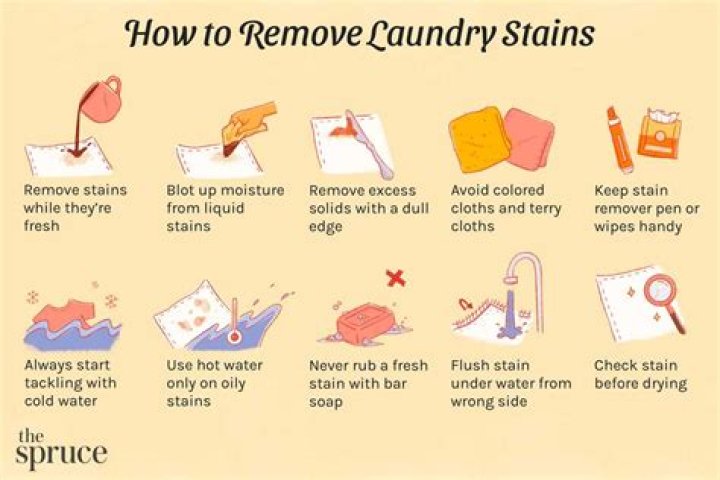 How to Remove Laundry Stains

Remove stains while they're fresh

Blot up moisture from liquid stains

Remove excess solids with a dull edge

Avoid colored cloths and terry cloths

Keep stain remover pen or wipes handy

Always start tackling with cold water

Use hot water only on oily stains

Never rub a fresh stain with bar soap

Flush stain under water from wrong side

Check stain before drying

the spruce