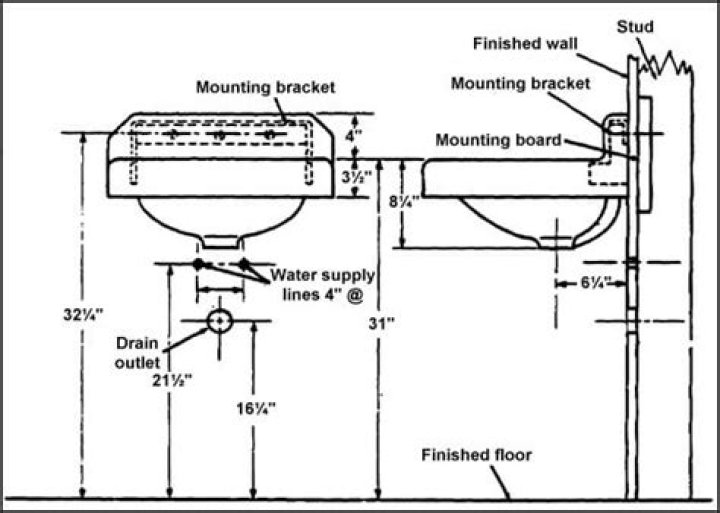 Stud
Finished wall
Mounting bracket
Mounting bracket
Mounting board
4"
3½"
8¼"
Water supply lines 4" @
6¼"
32¼"
31"
Drain outlet
21½"
16¼"
Finished floor