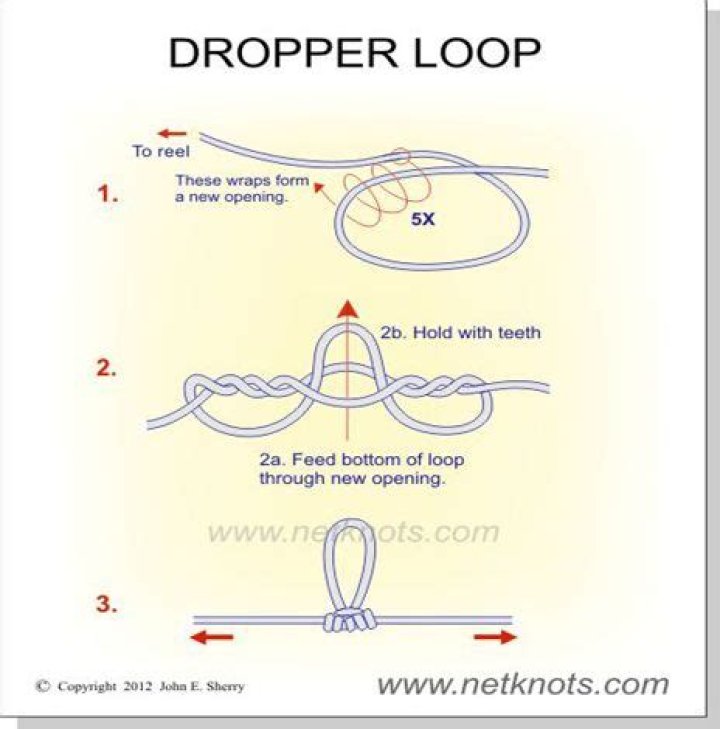 DROPPER LOOP

To reel

1.

These wraps form a new opening.

5X

2.

2b. Hold with teeth

2a. Feed bottom of loop through new opening.

www.netknots.com

3.

© Copyright 2012 John E. Sherry

www.netknots.com