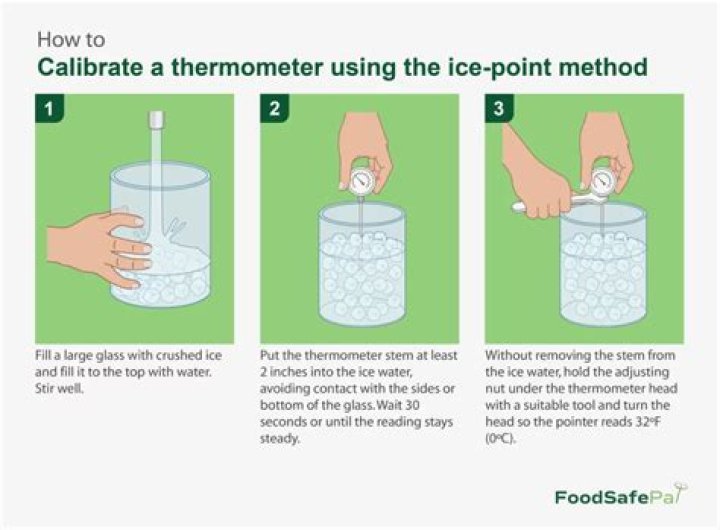 How to
Calibrate a thermometer using the ice-point method

1

Fill a large glass with crushed ice and fill it to the top with water. Stir well.

2

Put the thermometer stem at least 2 inches into the ice water, avoiding contact with the sides or bottom of the glass. Wait 30 seconds or until the reading stays steady.

3

Without removing the stem from the ice water, hold the adjusting nut under the thermometer head with a suitable tool and turn the head so the pointer reads 32ºF (0ºC).

FoodSafePal