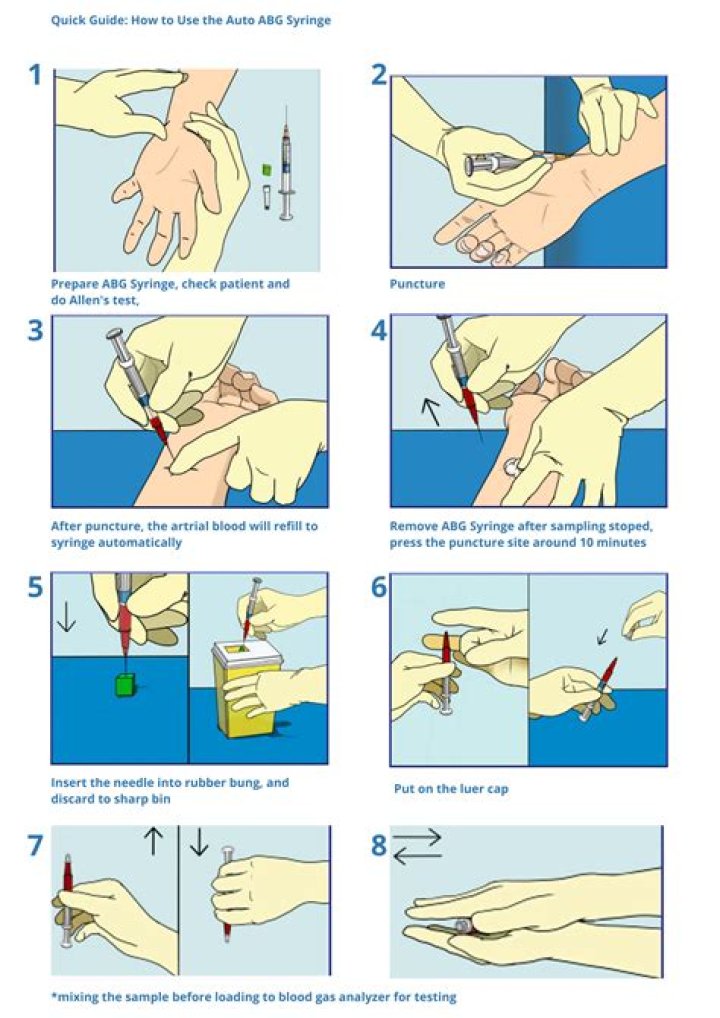 Quick Guide: How to Use the Auto ABG Syringe

1

Prepare ABG Syringe, check patient and do Allen's test,

2

Puncture

3

After puncture, the artrial blood will refill to syringe automatically

4

Remove ABG Syringe after sampling stoped, press the puncture site around 10 minutes

5

Insert the needle into rubber bung, and discard to sharp bin

6

Put on the luer cap

7

8

*mixing the sample before loading to blood gas analyzer for testing