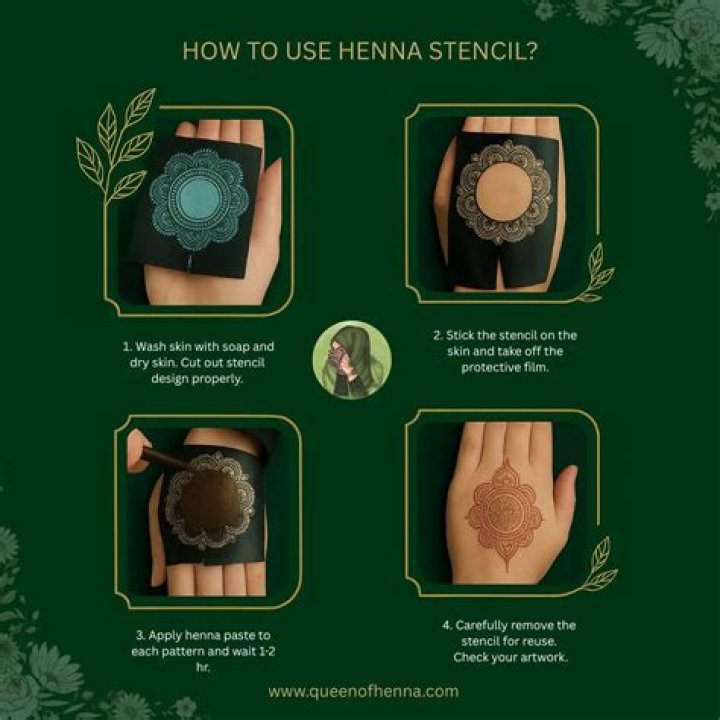 HOW TO USE HENNA STENCIL?

1. Wash skin with soap and dry skin. Cut out stencil design properly.

2. Stick the stencil on the skin and take off the protective film.

3. Apply henna paste to each pattern and wait 1-2 hr.

4. Carefully remove the stencil for reuse. Check your artwork.

www.queenofhenna.com