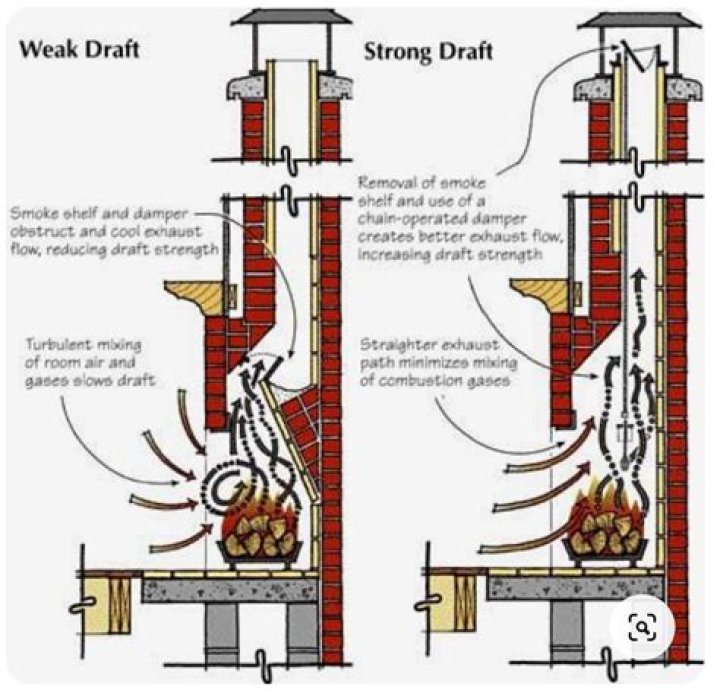 Weak Draft

Smoke shelf and damper obstruct and cool exhaust flow, reducing draft strength

Turbulent mixing of room air and gases slows draft

Strong Draft

Removal of smoke shelf and use of a chain-operated damper creates better exhaust flow, increasing draft strength

Straighter exhaust path minimizes mixing of combustion gases