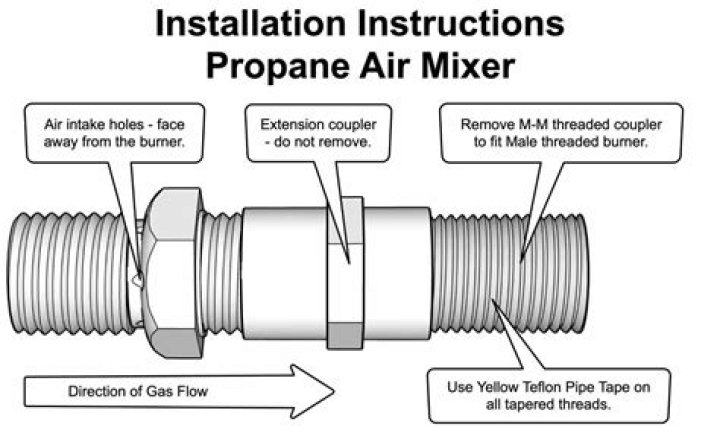 Installation Instructions
Propane Air Mixer

Air intake holes - face away from the burner.

Extension coupler - do not remove.

Remove M-M threaded coupler to fit Male threaded burner.

Direction of Gas Flow

Use Yellow Teflon Pipe Tape on all tapered threads.