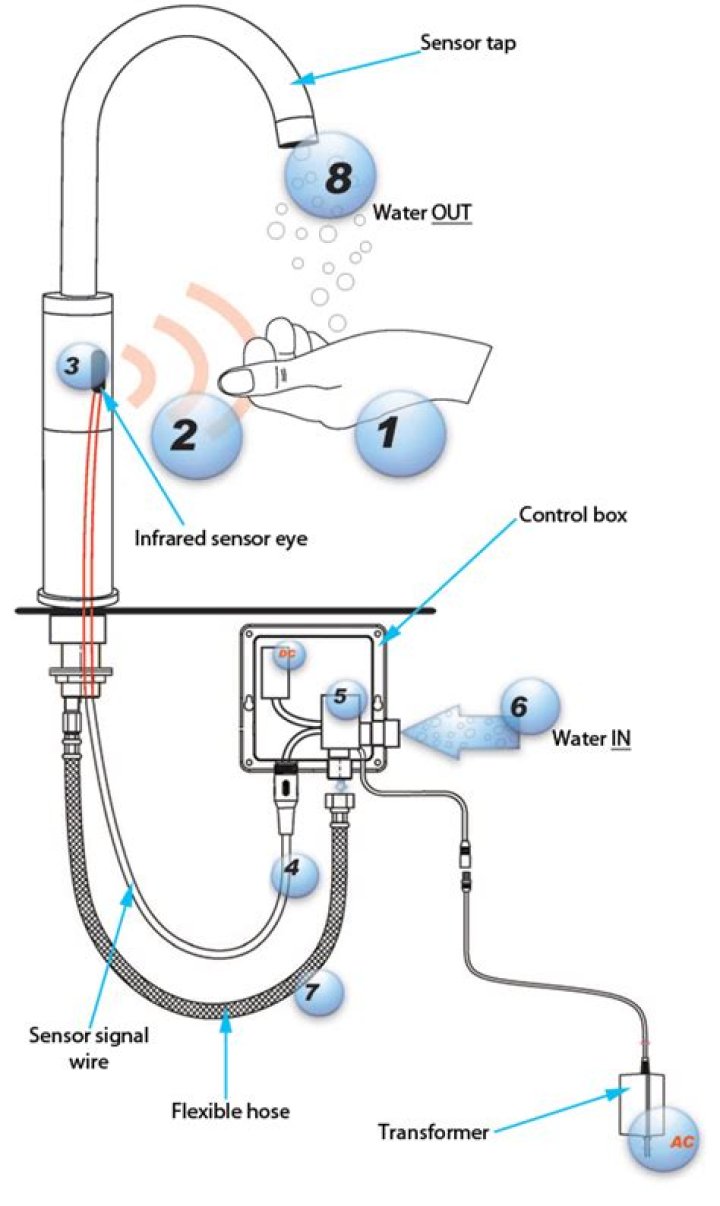 Sensor tap

8

Water OUT

3

2

1

Infrared sensor eye

Control box

DC

5

6

Water IN

4

7

Sensor signal wire

Flexible hose

Transformer

AC