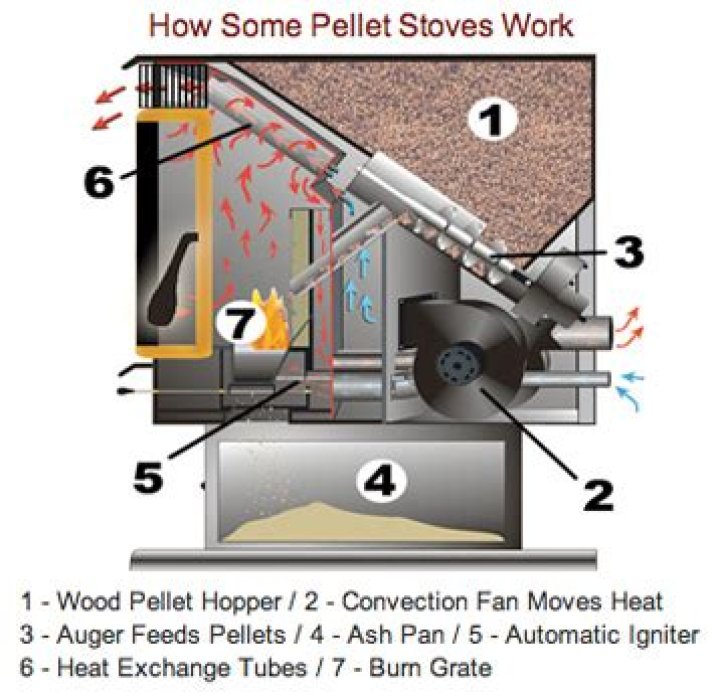 How Some Pellet Stoves Work

1

6

3

7

5

4

2

1 - Wood Pellet Hopper / 2 - Convection Fan Moves Heat
3 - Auger Feeds Pellets / 4 - Ash Pan / 5 - Automatic Igniter
6 - Heat Exchange Tubes / 7 - Burn Grate