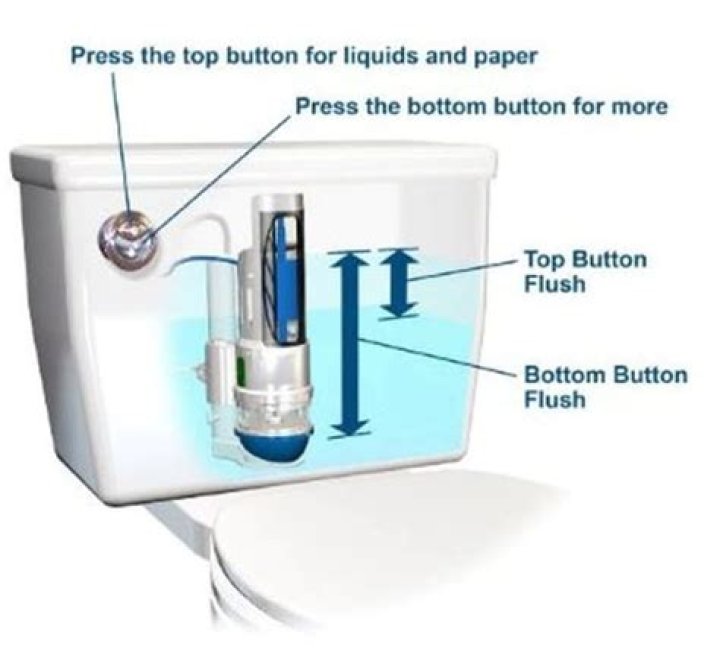 Press the top button for liquids and paper

Press the bottom button for more

Top Button Flush

Bottom Button Flush