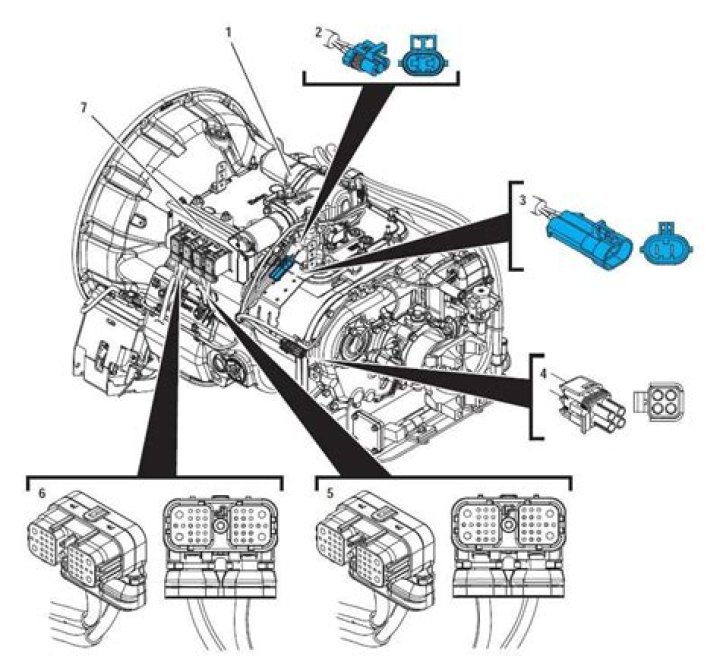 1
2
7
3
4
6
5