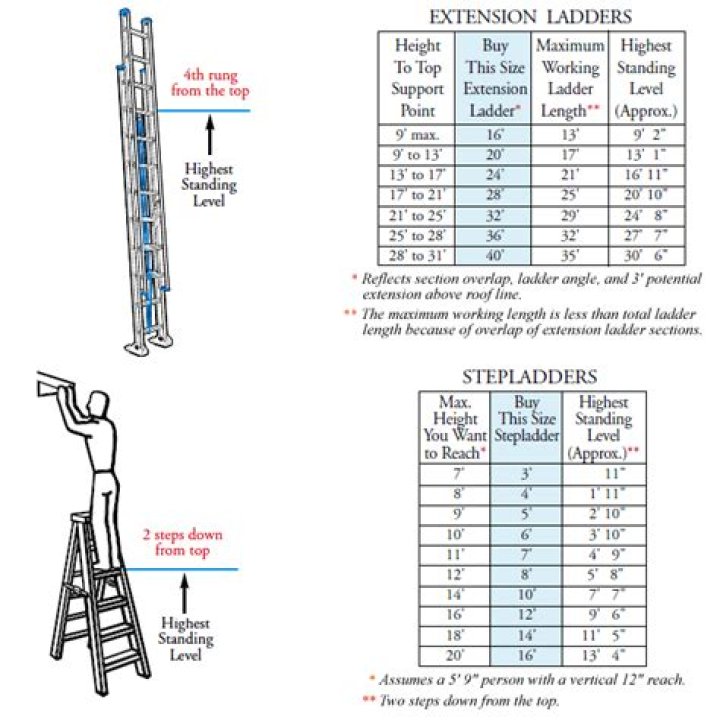 4th rung from the top

Highest Standing Level

EXTENSION LADDERS

| Height To Top Support Point | Buy This Size Extension Ladder* | Maximum Working Ladder Length** | Highest Standing Level (Approx.) |
|---|---|---|---|
| 9' max. | 16' | 13' | 9' 2" |
| 9' to 13' | 20' | 17' | 13' 1" |
| 13' to 17' | 24' | 21' | 16' 11" |
| 17' to 21' | 28' | 25' | 20' 10" |
| 21' to 25' | 32' | 29' | 24' 8" |
| 25' to 28' | 36' | 32' | 27' 7" |
| 28' to 31' | 40' | 35' | 30' 6" |

* Reflects section overlap, ladder angle, and 3' potential extension above roof line.

** The maximum working length is less than total ladder length because of overlap of extension ladder sections.

2 steps down from top

Highest Standing Level

STEPLADDERS

| Max. Height You Want to Reach* | Buy This Size Stepladder | Highest Standing Level (Approx.)** |
|---|---|---|
| 7' | 3' | 11" |
| 8' | 4' | 1' 11" |
| 9' | 5' | 2' 10" |
| 10' | 6' | 3' 10" |
| 11' | 7' | 4' 9" |
| 12' | 8' | 5' 8" |
| 14' | 10' | 7' 7" |
| 16' | 12' | 9' 6" |
| 18' | 14' | 11' 5" |
| 20' | 16' | 13' 4" |

* Assumes a 5' 9" person with a vertical 12" reach.

** Two steps down from the top.