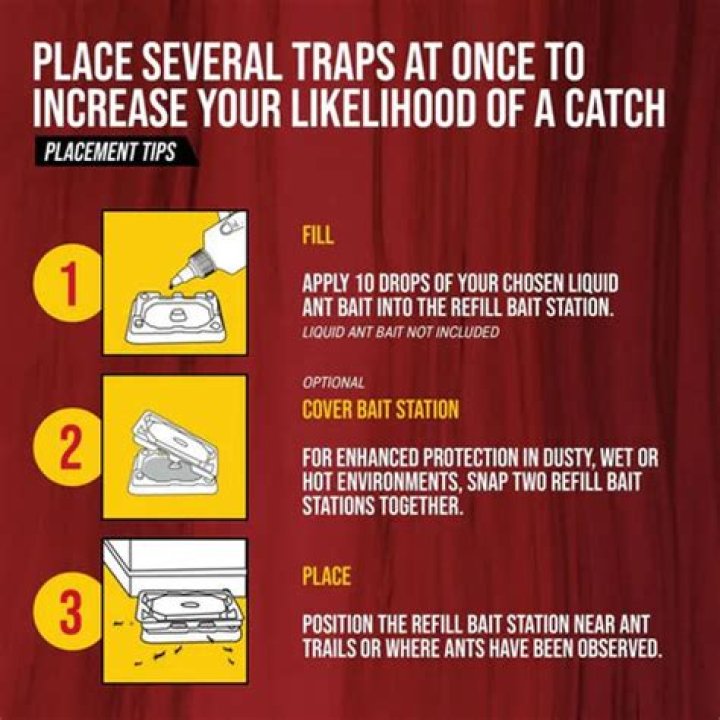 PLACE SEVERAL TRAPS AT ONCE TO INCREASE YOUR LIKELIHOOD OF A CATCH

PLACEMENT TIPS

1

FILL

APPLY 10 DROPS OF YOUR CHOSEN LIQUID ANT BAIT INTO THE REFILL BAIT STATION.

LIQUID ANT BAIT NOT INCLUDED

2

OPTIONAL

COVER BAIT STATION

FOR ENHANCED PROTECTION IN DUSTY, WET OR HOT ENVIRONMENTS, SNAP TWO REFILL BAIT STATIONS TOGETHER.

3

PLACE

POSITION THE REFILL BAIT STATION NEAR ANT TRAILS OR WHERE ANTS HAVE BEEN OBSERVED.