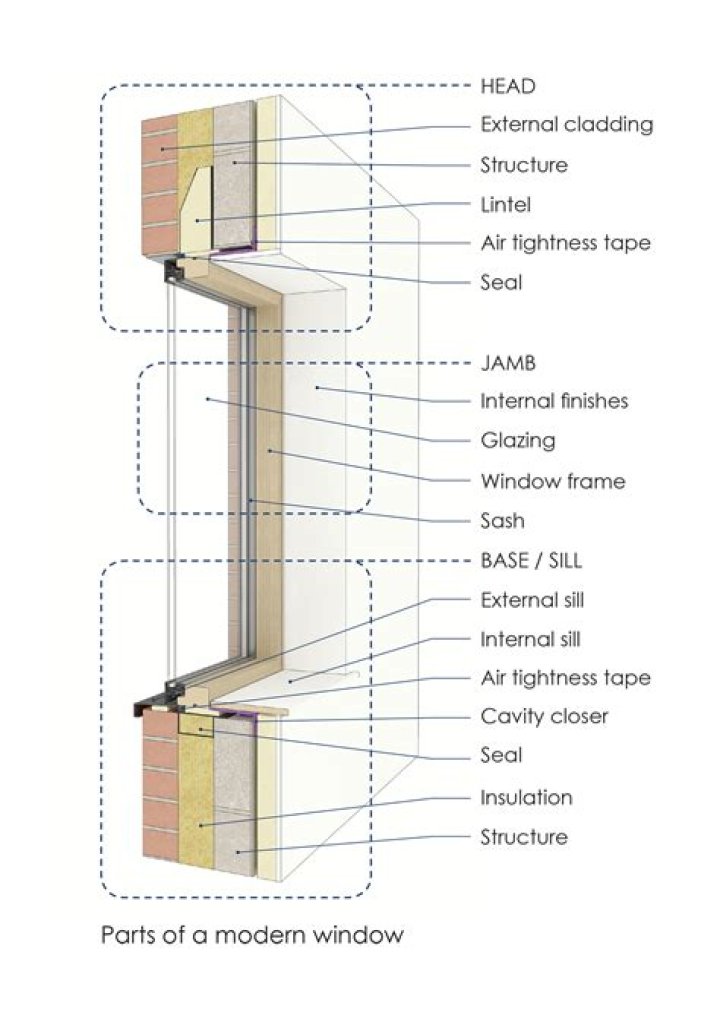 HEAD
External cladding
Structure
Lintel
Air tightness tape
Seal

JAMB
Internal finishes
Glazing
Window frame
Sash

BASE / SILL
External sill
Internal sill
Air tightness tape
Cavity closer
Seal
Insulation
Structure

Parts of a modern window