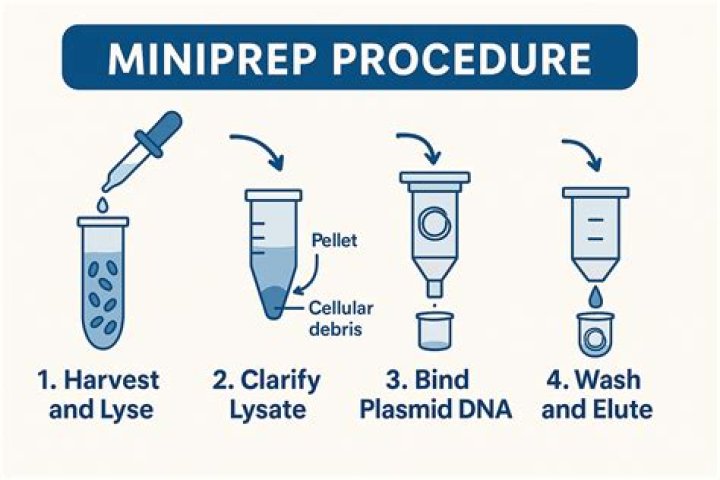 MINIPREP PROCEDURE

Pellet

Cellular debris

1. Harvest and Lyse

2. Clarify Lysate

3. Bind Plasmid DNA

4. Wash and Elute