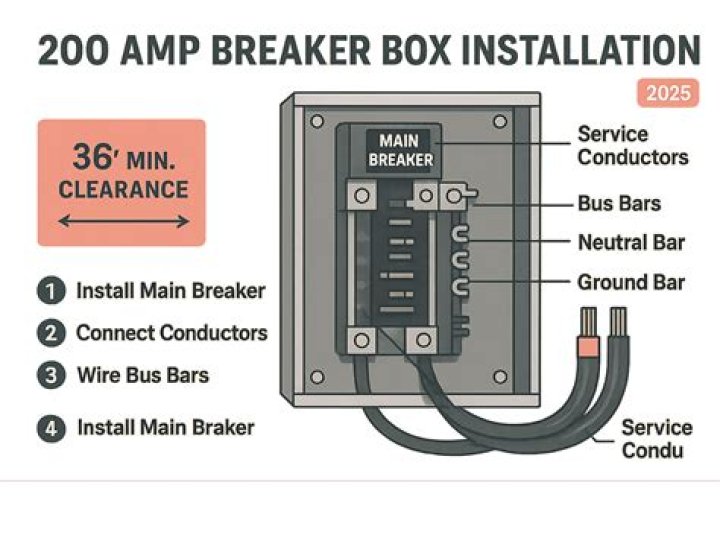 200 AMP BREAKER BOX INSTALLATION

2025

36′ MIN. CLEARANCE

1 Install Main Breaker

2 Connect Conductors

3 Wire Bus Bars

4 Install Main Braker

MAIN BREAKER

Service Conductors

Bus Bars

Neutral Bar

Ground Bar

Service Condu