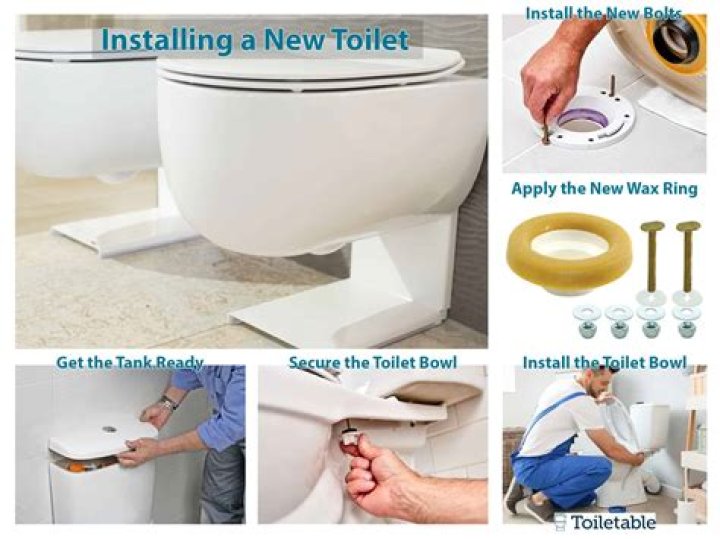 Installing a New Toilet

Install the New Bolts

Apply the New Wax Ring

Get the Tank Ready

Secure the Toilet Bowl

Install the Toilet Bowl

Toiletable