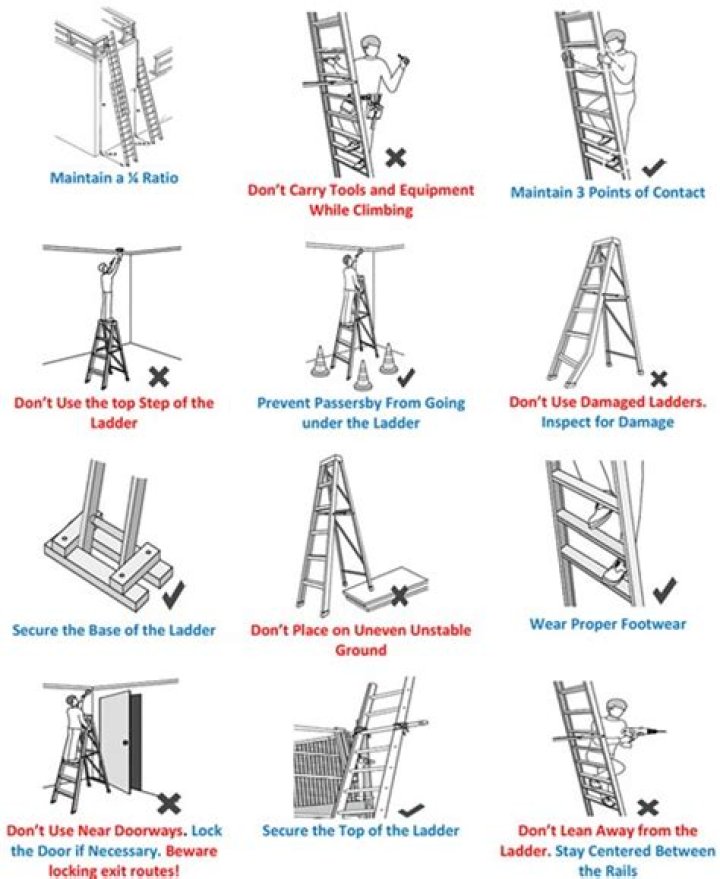 Maintain a ¼ Ratio

Don't Carry Tools and Equipment While Climbing

Maintain 3 Points of Contact

Don't Use the top Step of the Ladder

Prevent Passersby From Going under the Ladder

Don't Use Damaged Ladders. Inspect for Damage

Secure the Base of the Ladder

Don't Place on Uneven Unstable Ground

Wear Proper Footwear

Don't Use Near Doorways. Lock the Door if Necessary. Beware locking exit routes!

Secure the Top of the Ladder

Don't Lean Away from the Ladder. Stay Centered Between the Rails