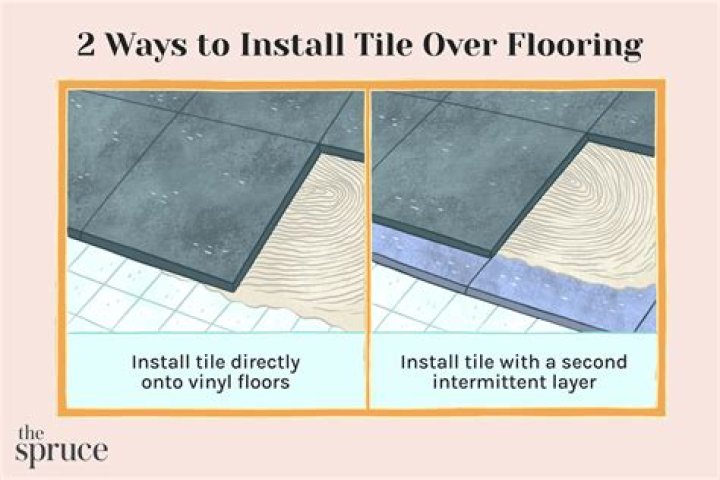 2 Ways to Install Tile Over Flooring

Install tile directly onto vinyl floors

Install tile with a second intermittent layer

the spruce