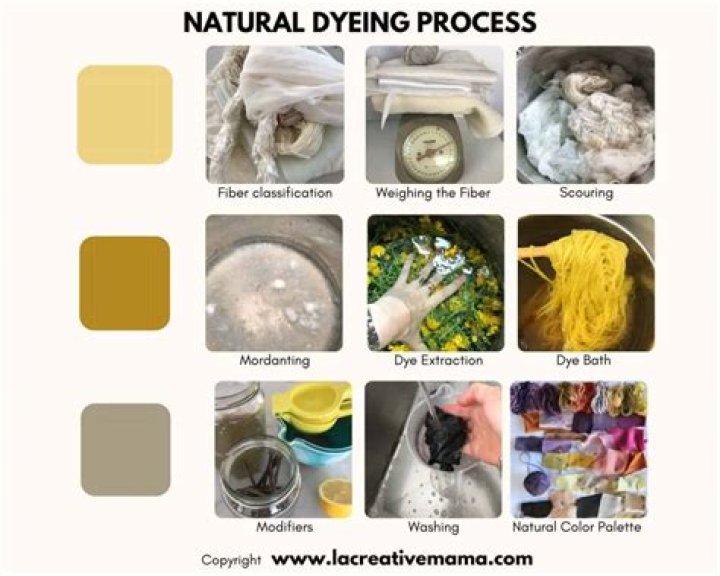 NATURAL DYEING PROCESS

Fiber classification

Weighing the Fiber

Scouring

Mordanting

Dye Extraction

Dye Bath

Modifiers

Washing

Natural Color Palette

Copyright www.lacreativemama.com