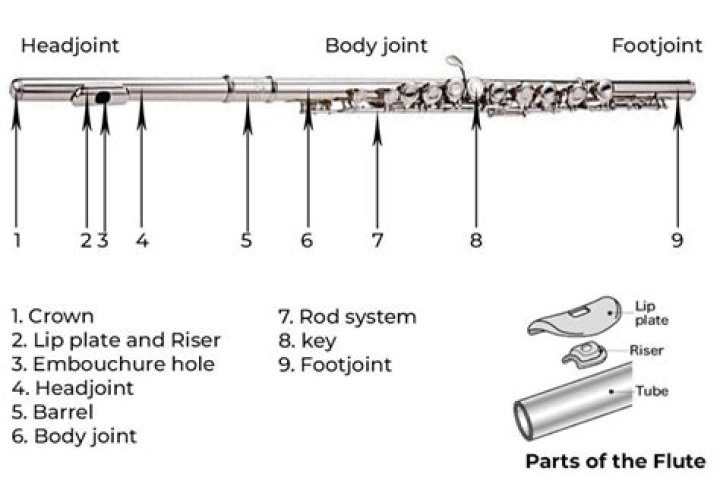 Headjoint
Body joint
Footjoint

1
2
3
4
5
6
7
8
9

1. Crown
2. Lip plate and Riser
3. Embouchure hole
4. Headjoint
5. Barrel
6. Body joint

7. Rod system
8. key
9. Footjoint

Lip plate
Riser
Tube

Parts of the Flute