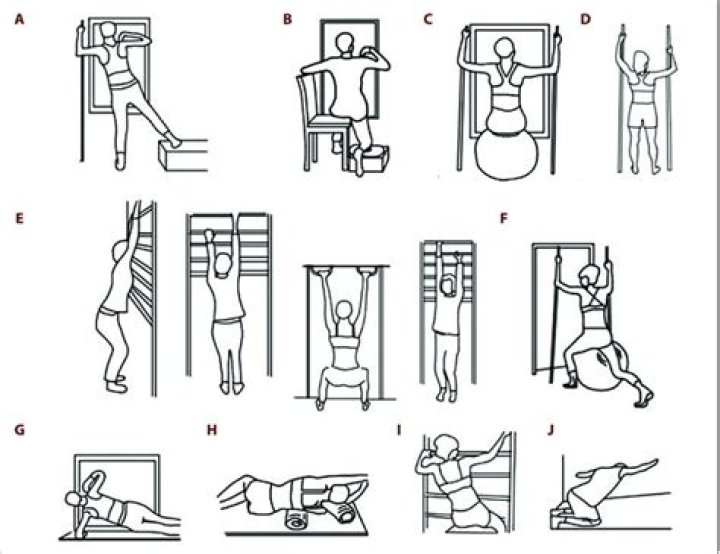 A

B

C

D

E

F

G

H

I

J